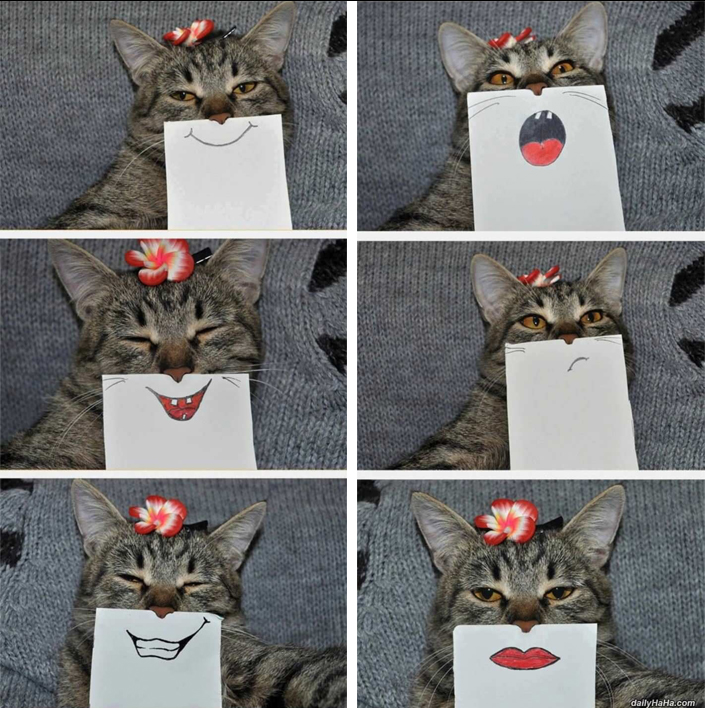 dailyHaHa.com